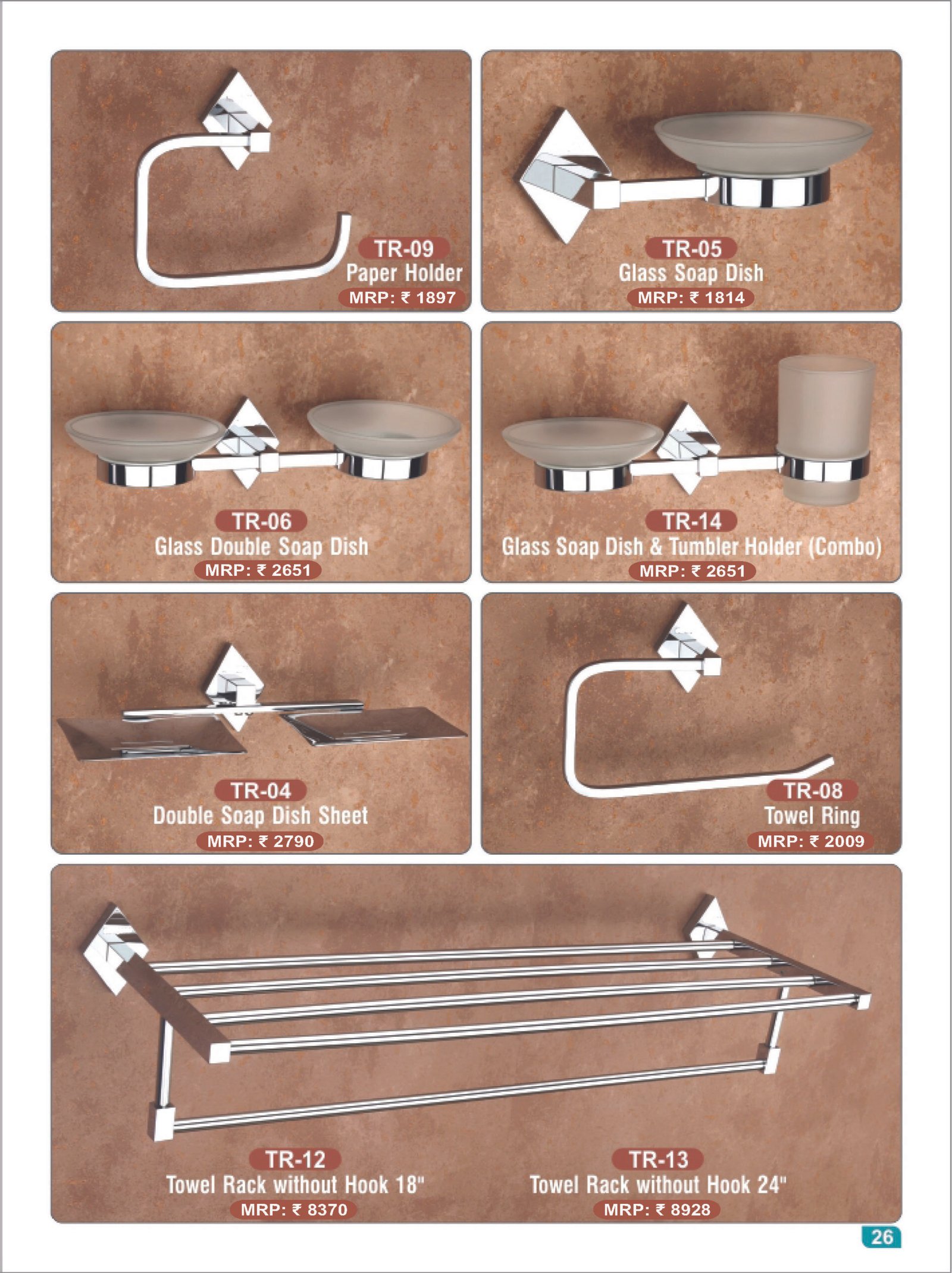 TR-09
Paper Holder
MRP: ₹ 1897

TR-05
Glass Soap Dish
MRP: ₹ 1814

TR-06
Glass Double Soap Dish
MRP: ₹ 2651

TR-14
Glass Soap Dish & Tumbler Holder (Combo)
MRP: ₹ 2651

TR-04
Double Soap Dish Sheet
MRP: ₹ 2790

TR-08
Towel Ring
MRP: ₹ 2009

TR-12
Towel Rack without Hook 18"
MRP: ₹ 8370

TR-13
Towel Rack without Hook 24"
MRP: ₹ 8928

26