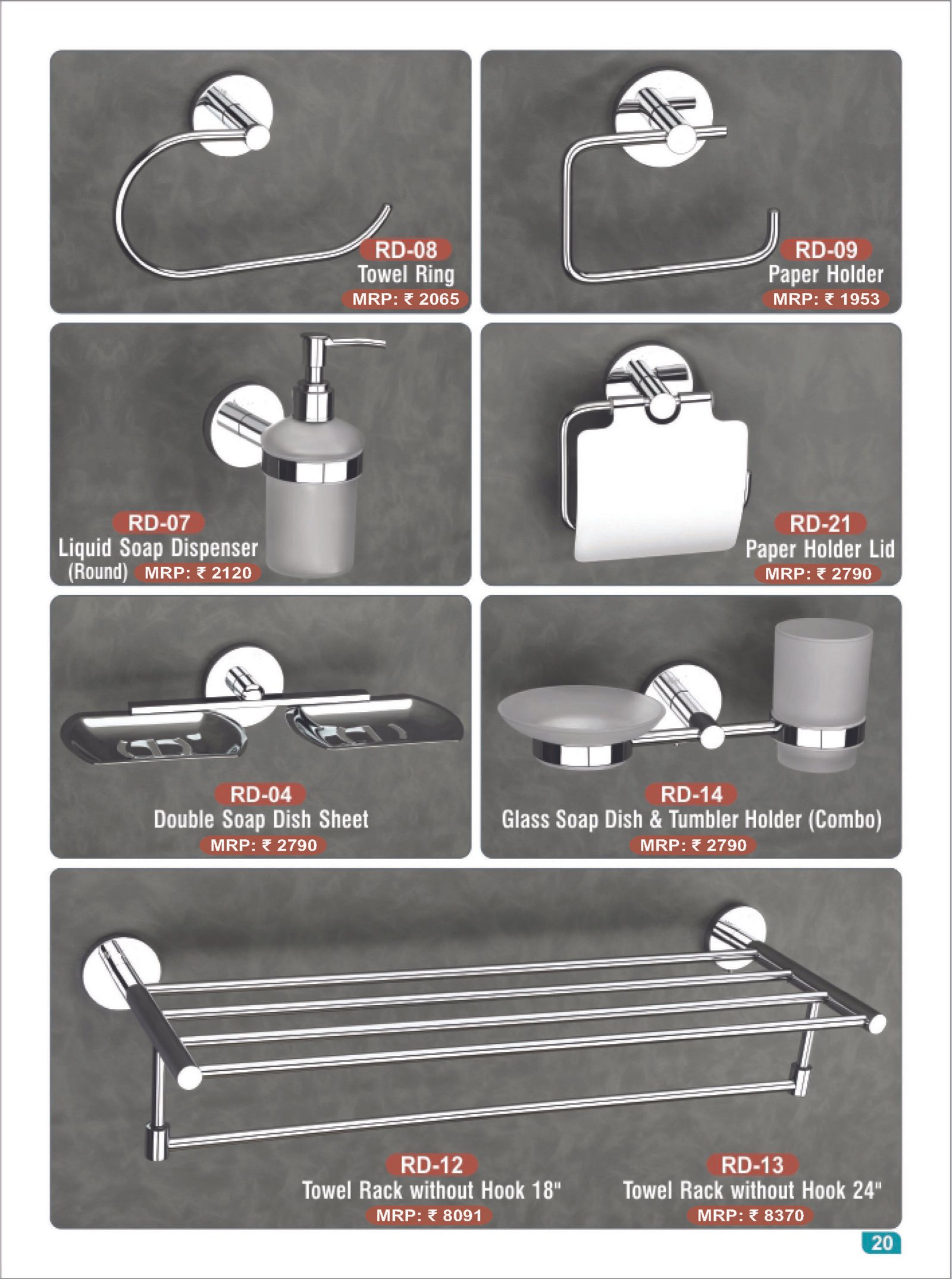 RD-08
Towel Ring
MRP: ₹ 2065

RD-09
Paper Holder
MRP: ₹ 1953

RD-07
Liquid Soap Dispenser
(Round) MRP: ₹ 2120

RD-21
Paper Holder Lid
MRP: ₹ 2790

RD-04
Double Soap Dish Sheet
MRP: ₹ 2790

RD-14
Glass Soap Dish & Tumbler Holder (Combo)
MRP: ₹ 2790

RD-12
Towel Rack without Hook 18"
MRP: ₹ 8091

RD-13
Towel Rack without Hook 24"
MRP: ₹ 8370

20