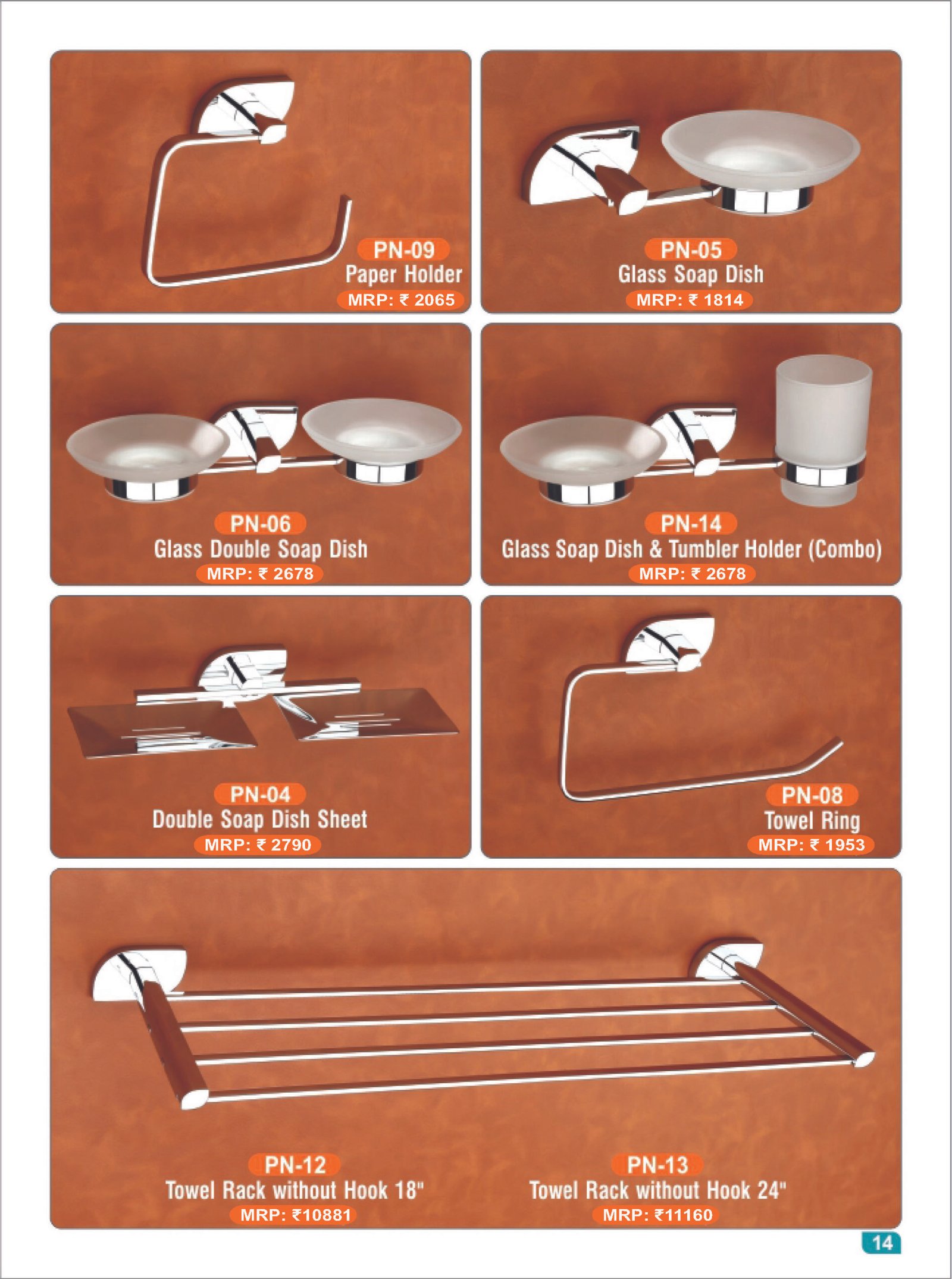 PN-09
Paper Holder
MRP: ₹ 2065

PN-05
Glass Soap Dish
MRP: ₹ 1814

PN-06
Glass Double Soap Dish
MRP: ₹ 2678

PN-14
Glass Soap Dish & Tumbler Holder (Combo)
MRP: ₹ 2678

PN-04
Double Soap Dish Sheet
MRP: ₹ 2790

PN-08
Towel Ring
MRP: ₹ 1953

PN-12
Towel Rack without Hook 18"
MRP: ₹10881

PN-13
Towel Rack without Hook 24"
MRP: ₹11160

14