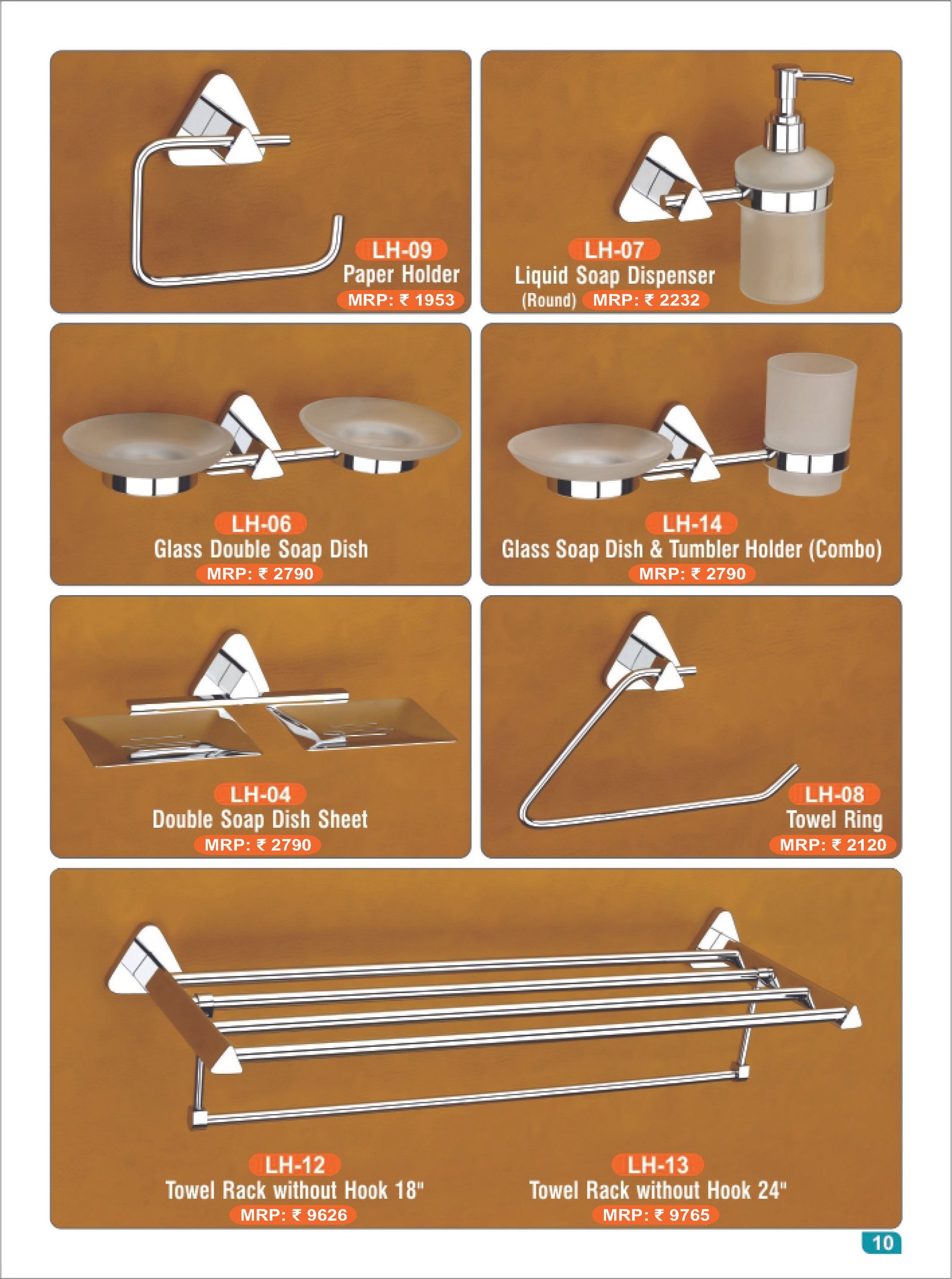 LH-09
Paper Holder
MRP: ₹ 1953

LH-07
Liquid Soap Dispenser
(Round) MRP: ₹ 2232

LH-06
Glass Double Soap Dish
MRP: ₹ 2790

LH-14
Glass Soap Dish & Tumbler Holder (Combo)
MRP: ₹ 2790

LH-04
Double Soap Dish Sheet
MRP: ₹ 2790

LH-08
Towel Ring
MRP: ₹ 2120

LH-12
Towel Rack without Hook 18"
MRP: ₹ 9626

LH-13
Towel Rack without Hook 24"
MRP: ₹ 9765

10