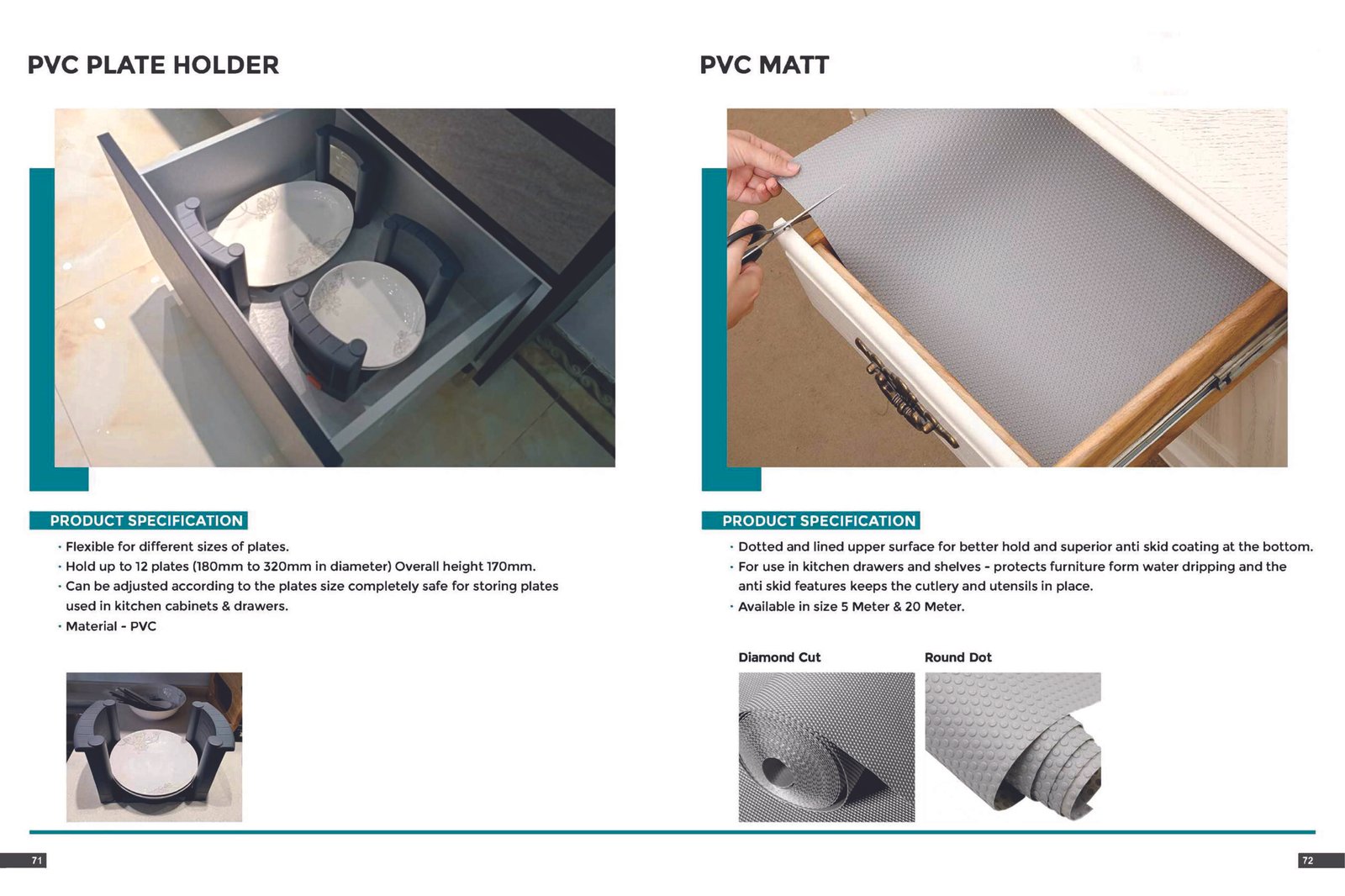 PVC PLATE HOLDER

PRODUCT SPECIFICATION

• Flexible for different sizes of plates.
• Hold up to 12 plates (180mm to 320mm in diameter) Overall height 170mm.
• Can be adjusted according to the plates size completely safe for storing plates used in kitchen cabinets & drawers.
• Material - PVC

71

PVC MATT

PRODUCT SPECIFICATION

• Dotted and lined upper surface for better hold and superior anti skid coating at the bottom.
• For use in kitchen drawers and shelves - protects furniture form water dripping and the anti skid features keeps the cutlery and utensils in place.
• Available in size 5 Meter & 20 Meter.

Diamond Cut

Round Dot

72