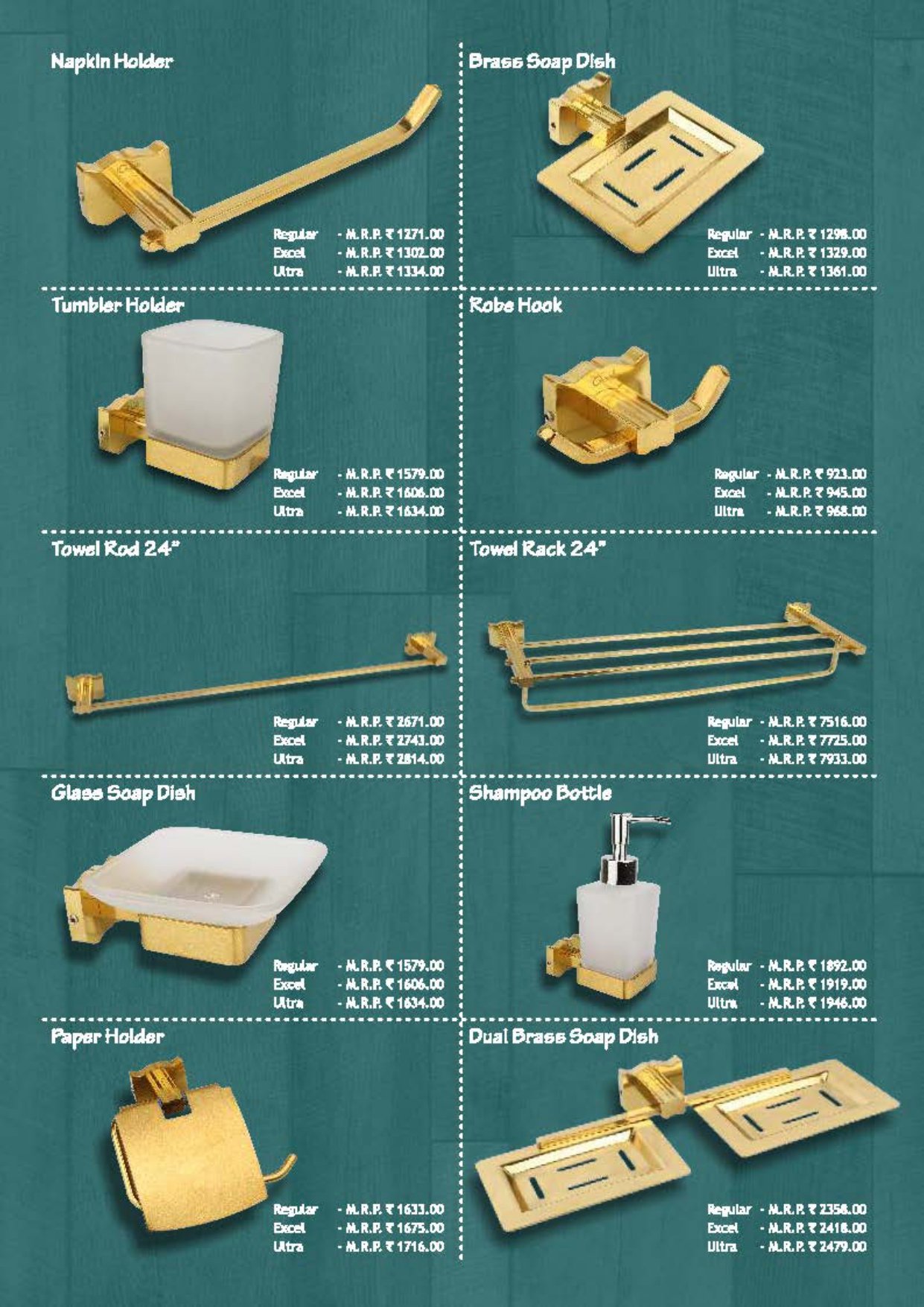 Napkin Holder

Regular - M.R.P. ₹ 1271.00
Excel - M.R.P. ₹ 1302.00
Ultra - M.R.P. ₹ 1334.00

Brass Soap Dish

Regular - M.R.P. ₹ 1298.00
Excel - M.R.P. ₹ 1329.00
Ultra - M.R.P. ₹ 1361.00

Tumbler Holder

Regular - M.R.P. ₹ 1579.00
Excel - M.R.P. ₹ 1606.00
Ultra - M.R.P. ₹ 1634.00

Robe Hook

Regular - M.R.P. ₹ 923.00
Excel - M.R.P. ₹ 945.00
Ultra - M.R.P. ₹ 968.00

Towel Rod 24"

Regular - M.R.P. ₹ 2671.00
Excel - M.R.P. ₹ 2743.00
Ultra - M.R.P. ₹ 2814.00

Towel Rack 24"

Regular - M.R.P. ₹ 7516.00
Excel - M.R.P. ₹ 7725.00
Ultra - M.R.P. ₹ 7933.00

Glass Soap Dish

Regular - M.R.P. ₹ 1579.00
Excel - M.R.P. ₹ 1606.00
Ultra - M.R.P. ₹ 1634.00

Shampoo Bottle

Regular - M.R.P. ₹ 1892.00
Excel - M.R.P. ₹ 1919.00
Ultra - M.R.P. ₹ 1946.00

Paper Holder

Regular - M.R.P. ₹ 1633.00
Excel - M.R.P. ₹ 1675.00
Ultra - M.R.P. ₹ 1716.00

Dual Brass Soap Dish

Regular - M.R.P. ₹ 2358.00
Excel - M.R.P. ₹ 2418.00
Ultra - M.R.P. ₹ 2479.00